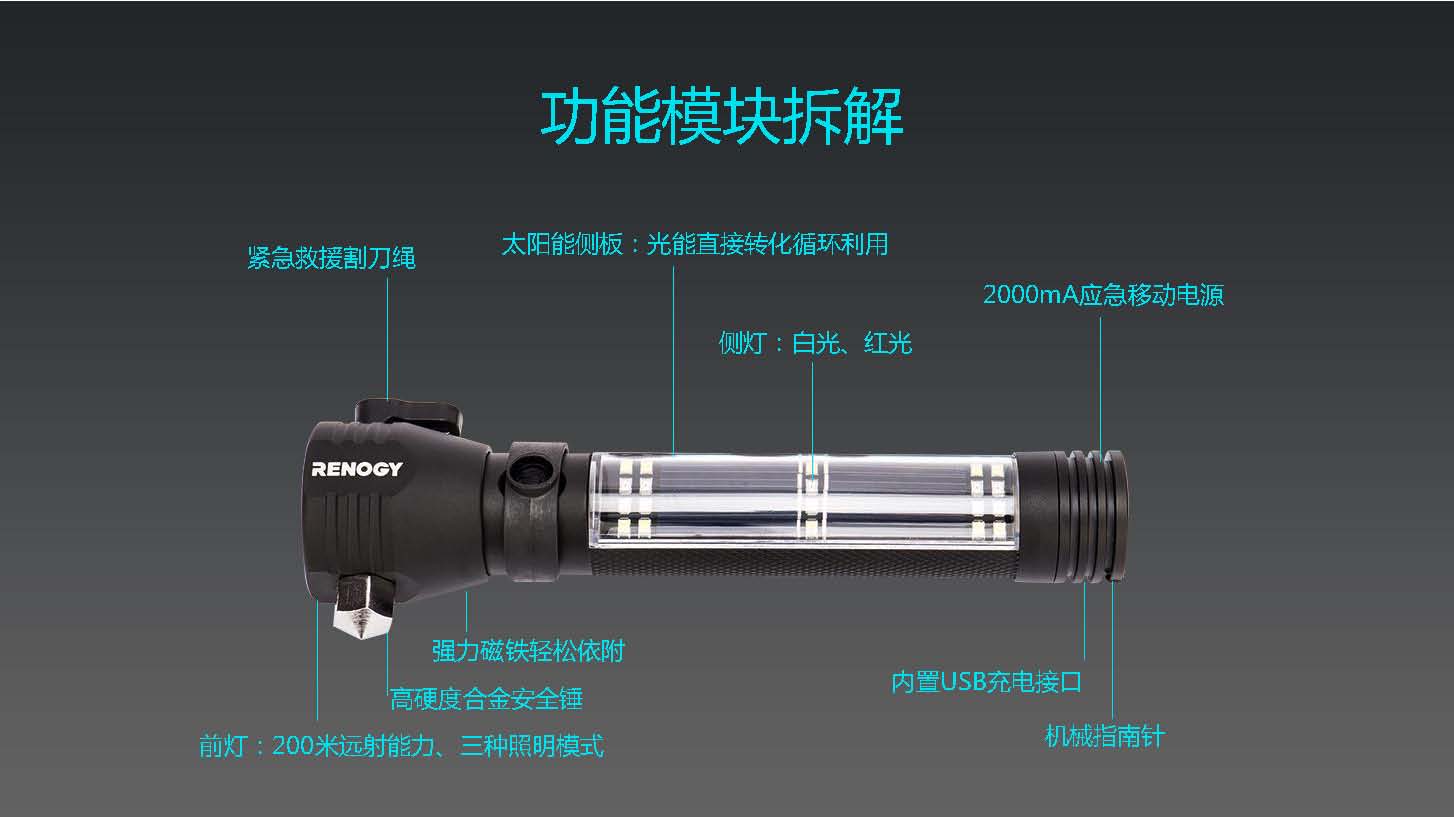 功能模块拆解

紧急救援割刀绳

太阳能侧板：光能直接转化循环利用

2000mA应急移动电源

侧灯：白光、红光

RENOGY

强力磁铁轻松依附

高硬度合金安全锤

前灯：200米远射能力、三种照明模式

内置USB充电接口

机械指南针